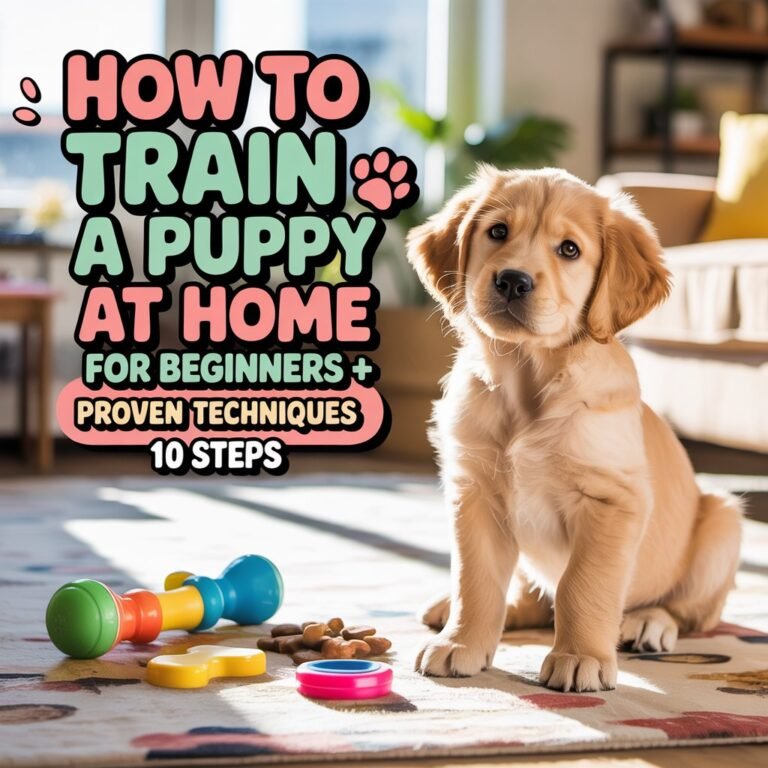 HOW TO TRAIN A PUPPY AT HOME

FOR BEGINNERS +

PROVEN TECHNIQUES

10 STEPS